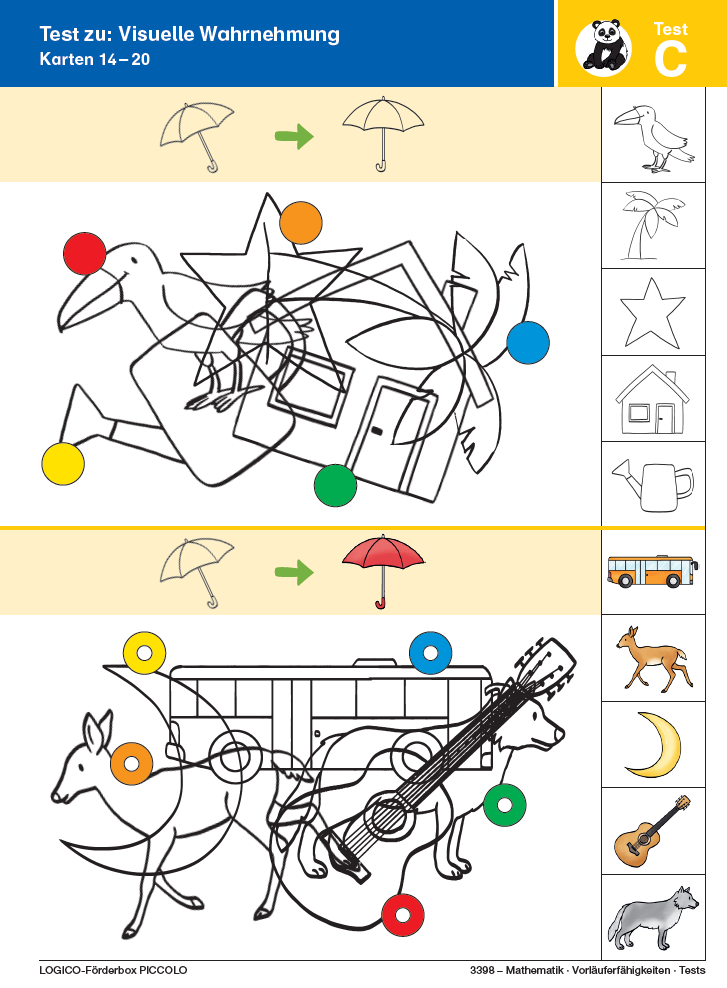 Test zu: Visuelle Wahrnehmung
Karten 14 – 20

Test
C

LOGICO-Förderbox PICCOLO

3398 – Mathematik · Vorläuferfähigkeiten · Tests