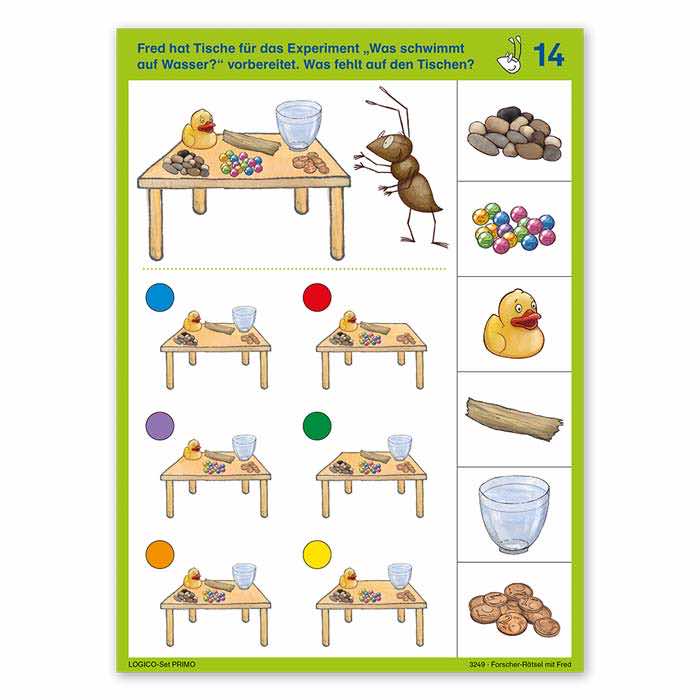 Fred hat Tische für das Experiment „Was schwimmt auf Wasser?“ vorbereitet. Was fehlt auf den Tischen?

14

LOGICO-Set PRIMO

3249 · Forscher-Rätsel mit Fred